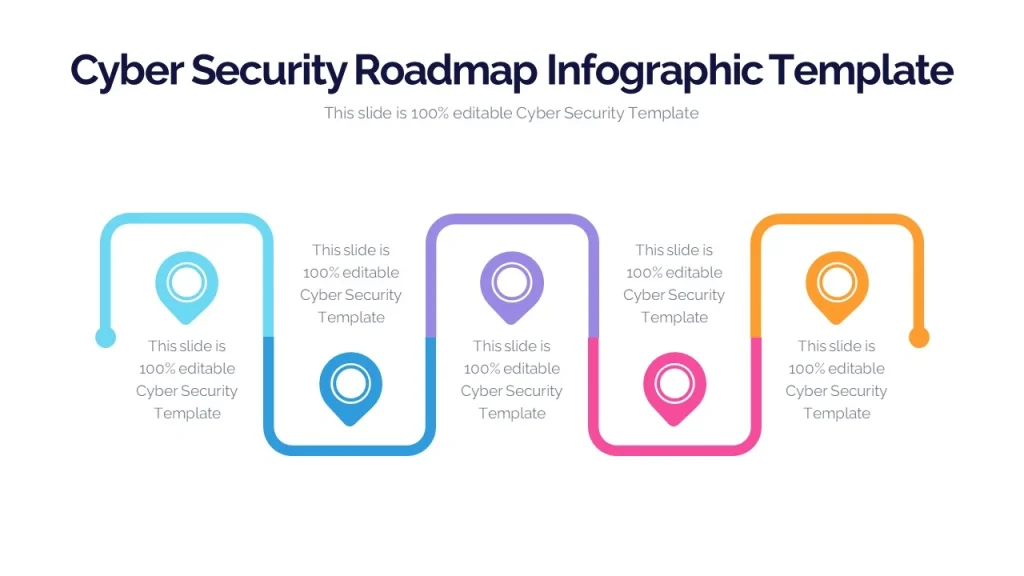 Cyber Security Roadmap Infographic Template

This slide is 100% editable Cyber Security Template

This slide is 100% editable Cyber Security Template

This slide is 100% editable Cyber Security Template

This slide is 100% editable Cyber Security Template

This slide is 100% editable Cyber Security Template

This slide is 100% editable Cyber Security Template